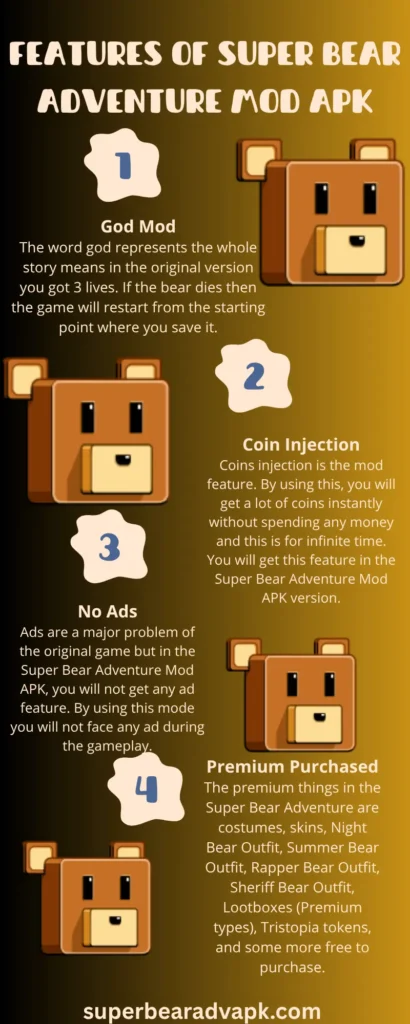 FEATURES OF SUPER BEAR ADVENTURE MOD APK

1

God Mod
The word god represents the whole story means in the original version you got 3 lives. If the bear dies then the game will restart from the starting point where you save it.

2

Coin Injection
Coins injection is the mod feature. By using this, you will get a lot of coins instantly without spending any money and this is for infinite time. You will get this feature in the Super Bear Adventure Mod APK version.

3

No Ads
Ads are a major problem of the original game but in the Super Bear Adventure Mod APK, you will not get any ad feature. By using this mode you will not face any ad during the gameplay.

4

Premium Purchased
The premium things in the Super Bear Adventure are costumes, skins, Night Bear Outfit, Summer Bear Outfit, Rapper Bear Outfit, Sheriff Bear Outfit, Lootboxes (Premium types), Tristopia tokens, and some more free to purchase.

superbearadvapk.com